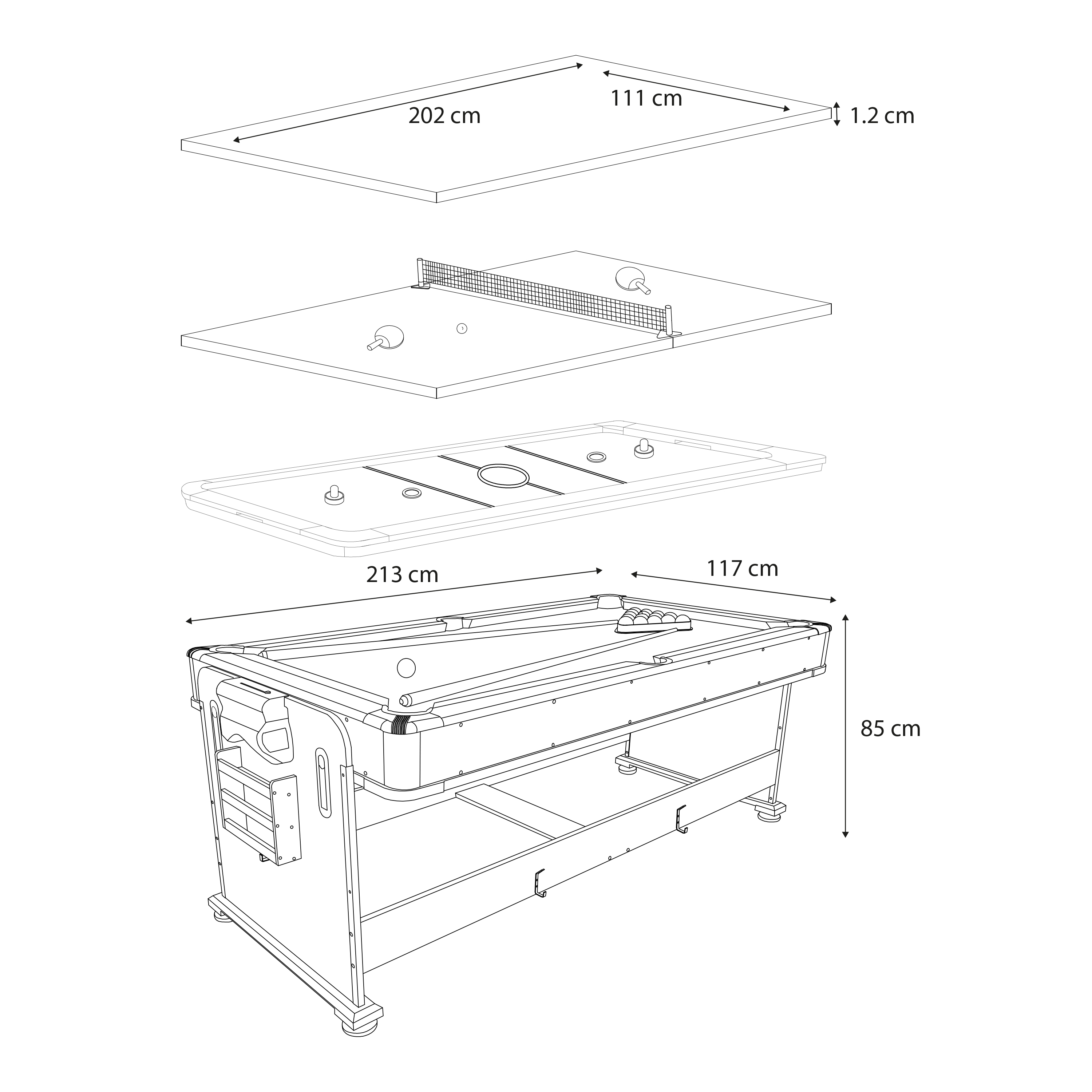 202 cm

111 cm

1.2 cm

213 cm

117 cm

85 cm